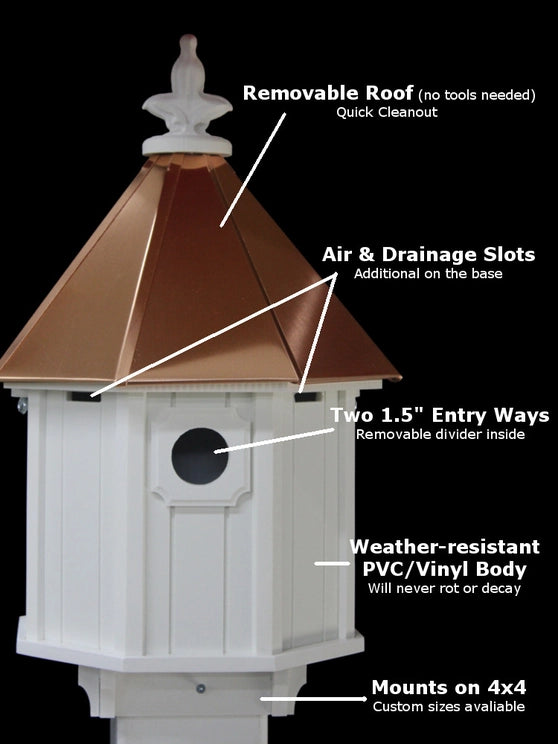 Removable Roof (no tools needed)
Quick Cleanout

Air & Drainage Slots
Additional on the base

Two 1.5" Entry Ways
Removable divider inside

Weather-resistant PVC/Vinyl Body
Will never rot or decay

Mounts on 4x4
Custom sizes avaliable